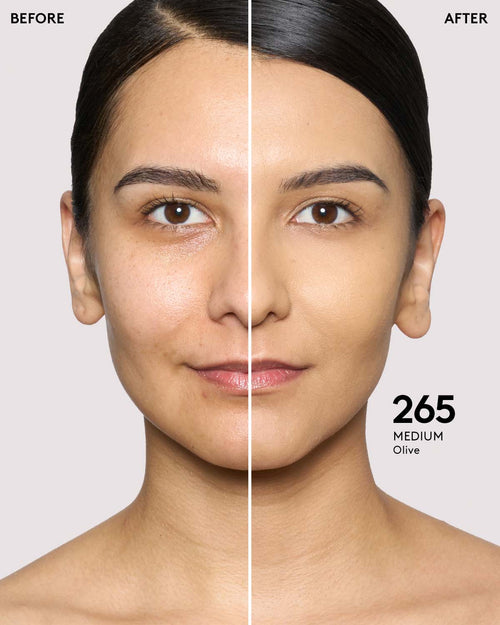 BEFORE

AFTER

265
MEDIUM
Olive