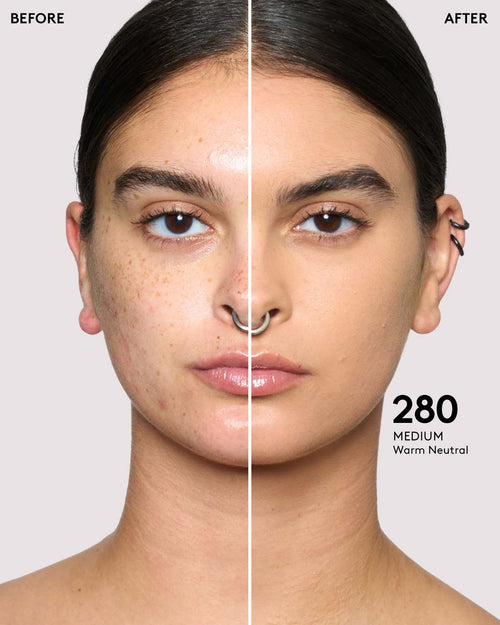 BEFORE

AFTER

280
MEDIUM
Warm Neutral