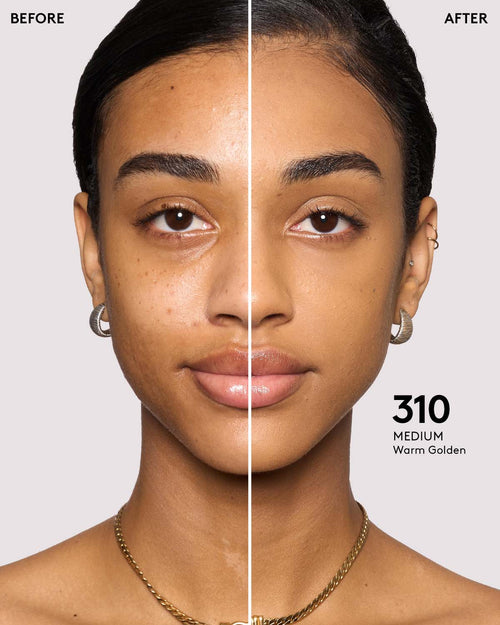 BEFORE

AFTER

310
MEDIUM
Warm Golden