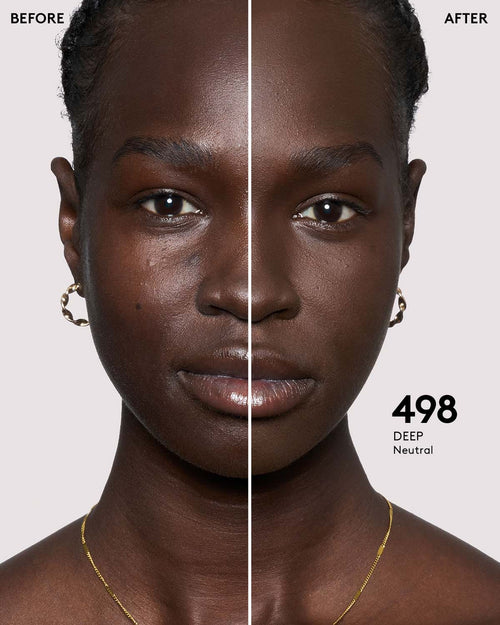 BEFORE

AFTER

498
DEEP
Neutral