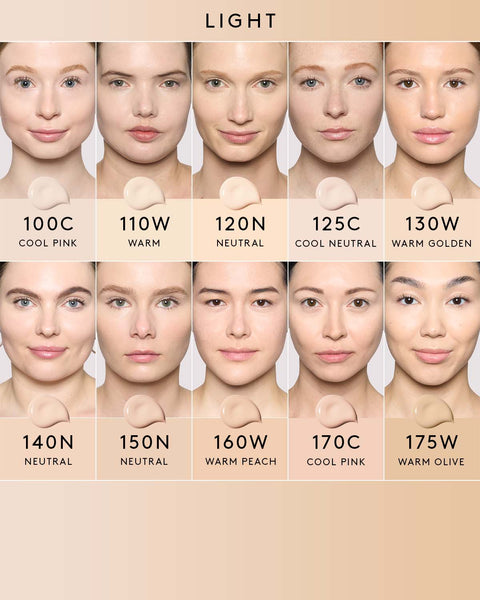 LIGHT

100C
COOL PINK

110W
WARM

120N
NEUTRAL

125C
COOL NEUTRAL

130W
WARM GOLDEN

140N
NEUTRAL

150N
NEUTRAL

160W
WARM PEACH

170C
COOL PINK

175W
WARM OLIVE