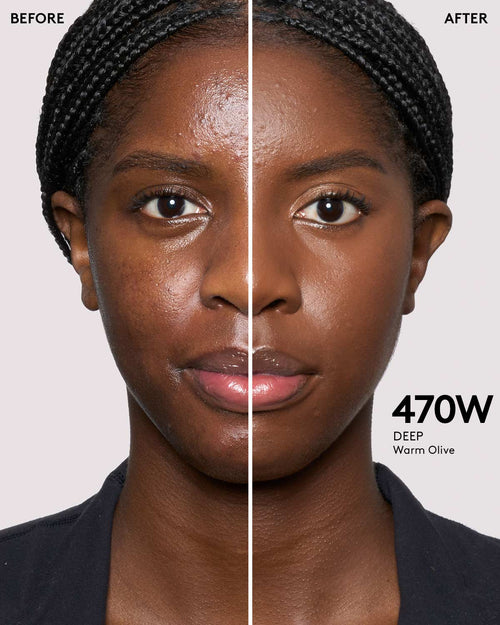 BEFORE

AFTER

470W
DEEP
Warm Olive