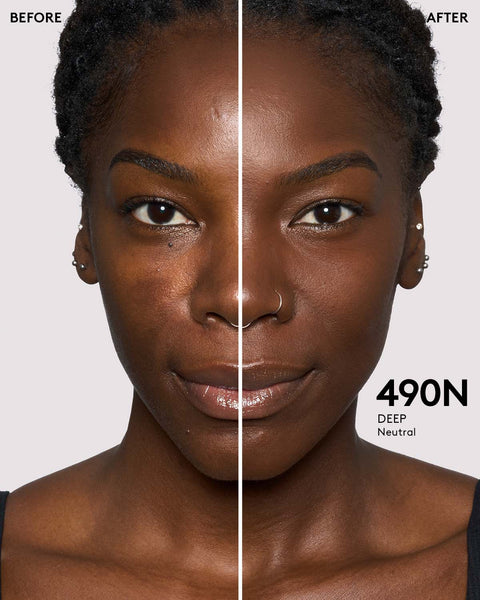 BEFORE

AFTER

490N
DEEP
Neutral