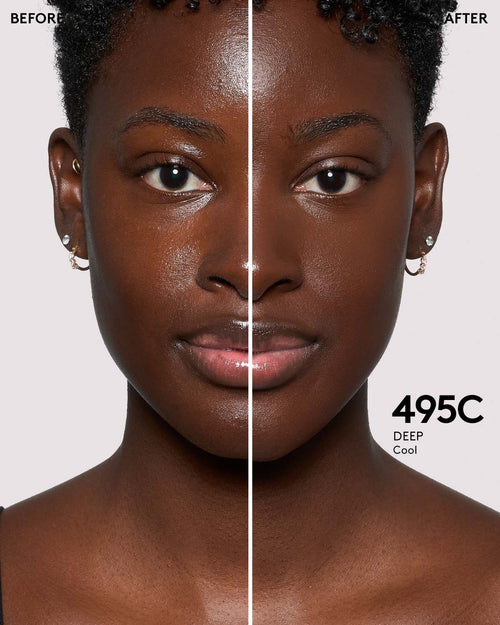 BEFORE

AFTER

495C
DEEP
Cool