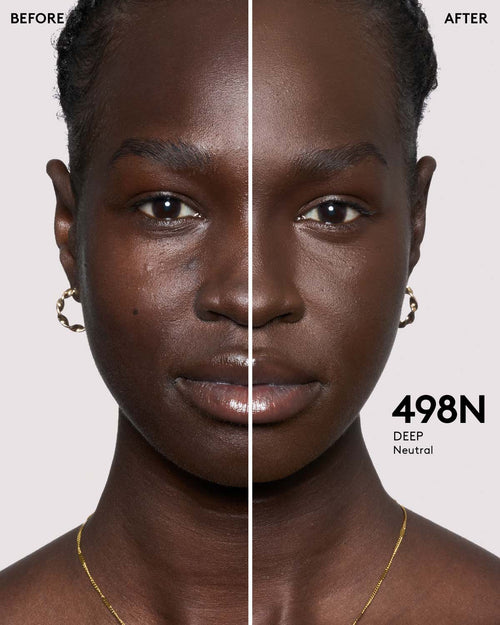 BEFORE

AFTER

498N
DEEP
Neutral