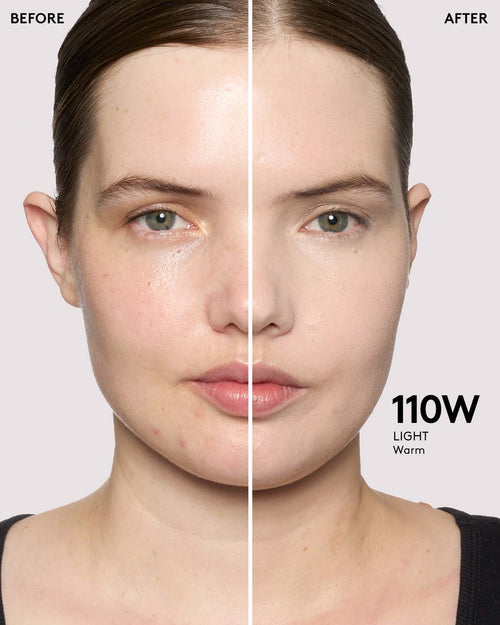 BEFORE

AFTER

110W
LIGHT
Warm