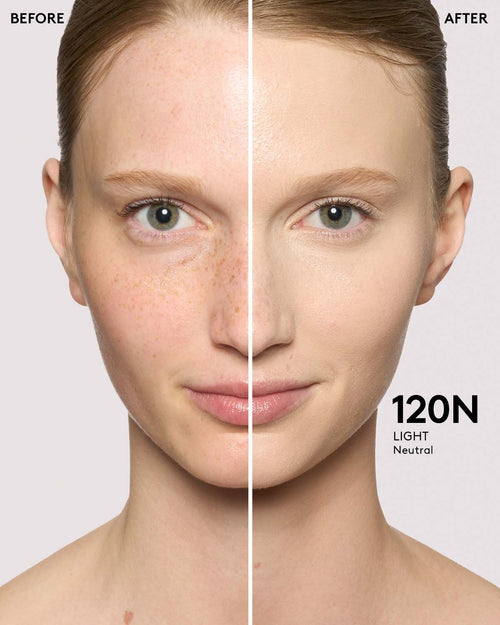 BEFORE

AFTER

120N
LIGHT
Neutral