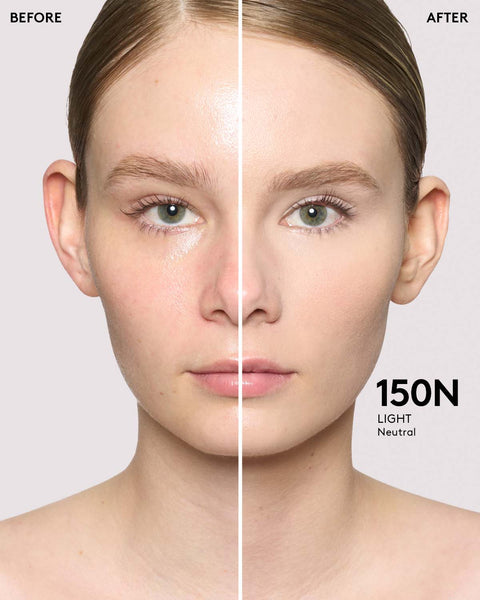 BEFORE

AFTER

150N
LIGHT
Neutral