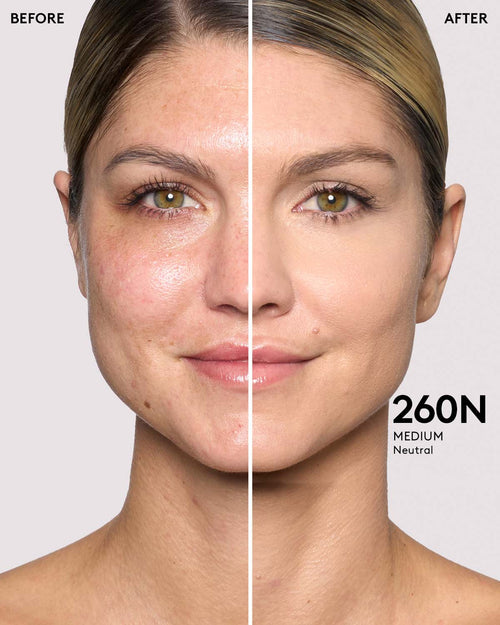 BEFORE

AFTER

260N
MEDIUM
Neutral