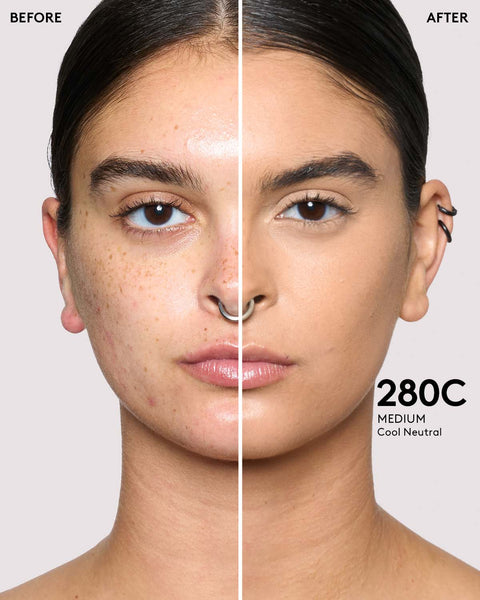 BEFORE

AFTER

280C
MEDIUM
Cool Neutral