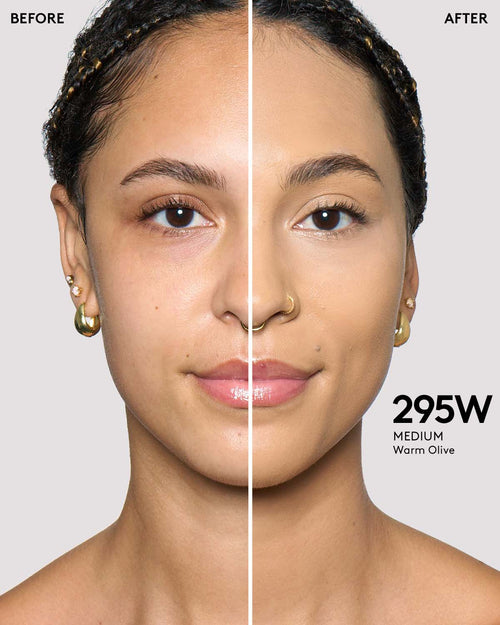 BEFORE

AFTER

295W
MEDIUM
Warm Olive