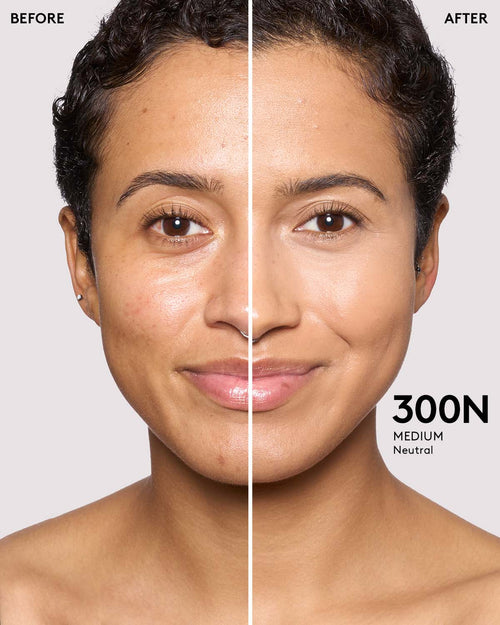 BEFORE

AFTER

300N
MEDIUM
Neutral