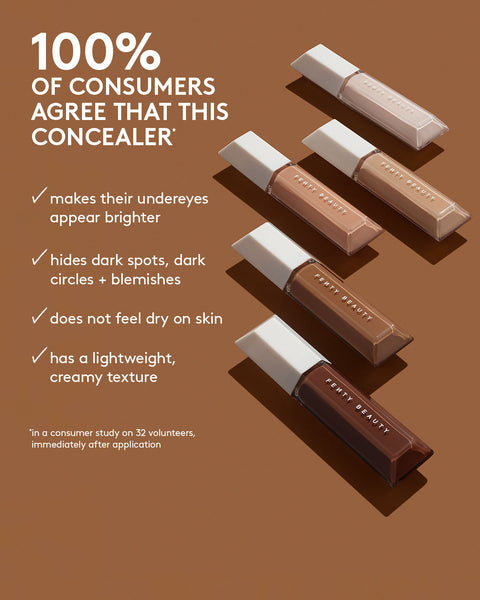 100%
OF CONSUMERS AGREE THAT THIS CONCEALER*

✓ makes their undereyes appear brighter

✓ hides dark spots, dark circles + blemishes

✓ does not feel dry on skin

✓ has a lightweight, creamy texture

*in a consumer study on 32 volunteers, immediately after application

FENTY BEAUTY

FENTY BEAUTY

FENTY BEAUTY

FENTY BEAUTY

FENTY BEAUTY