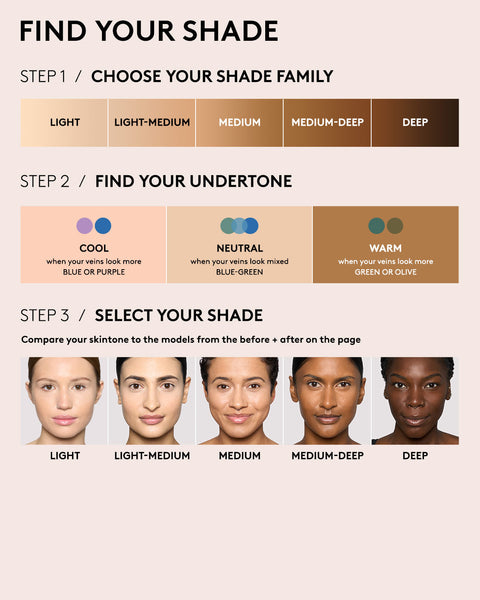 FIND YOUR SHADE

STEP 1 / CHOOSE YOUR SHADE FAMILY

LIGHT
LIGHT-MEDIUM
MEDIUM
MEDIUM-DEEP
DEEP

STEP 2 / FIND YOUR UNDERTONE

COOL
when your veins look more
BLUE OR PURPLE

NEUTRAL
when your veins look mixed
BLUE-GREEN

WARM
when your veins look more
GREEN OR OLIVE

STEP 3 / SELECT YOUR SHADE

Compare your skintone to the models from the before + after on the page

LIGHT
LIGHT-MEDIUM
MEDIUM
MEDIUM-DEEP
DEEP