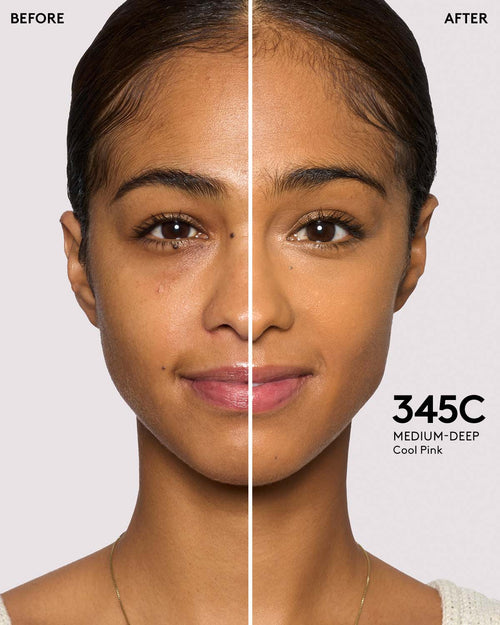 BEFORE

AFTER

345C
MEDIUM-DEEP
Cool Pink