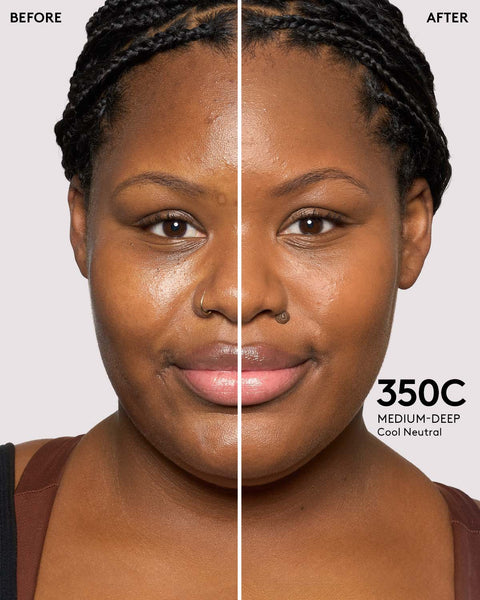 BEFORE

AFTER

350C
MEDIUM-DEEP
Cool Neutral