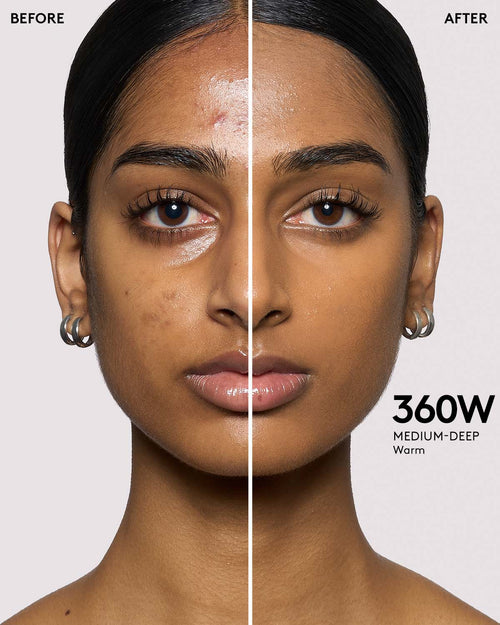 BEFORE

AFTER

360W
MEDIUM-DEEP
Warm