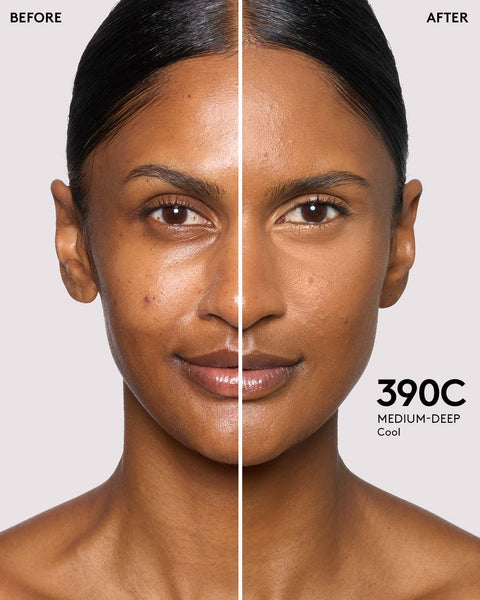 BEFORE

AFTER

390C
MEDIUM-DEEP
Cool