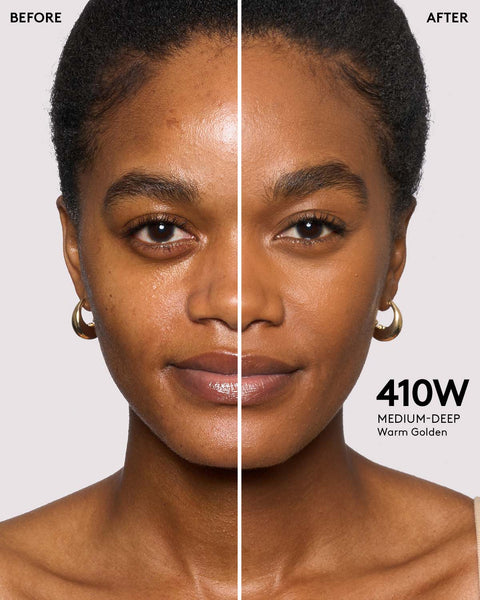 BEFORE

AFTER

410W
MEDIUM-DEEP
Warm Golden