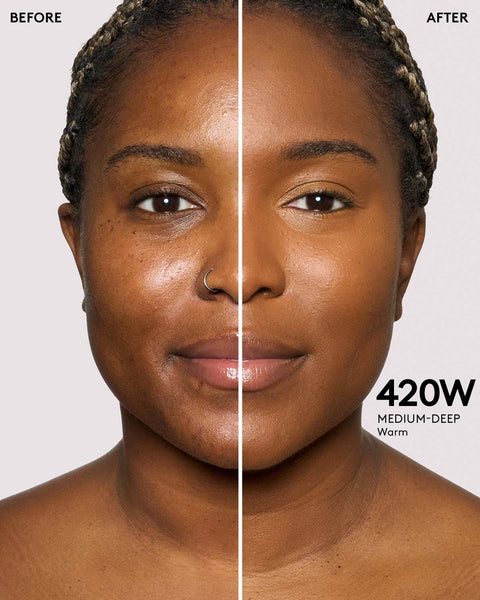 BEFORE

AFTER

420W
MEDIUM-DEEP
Warm