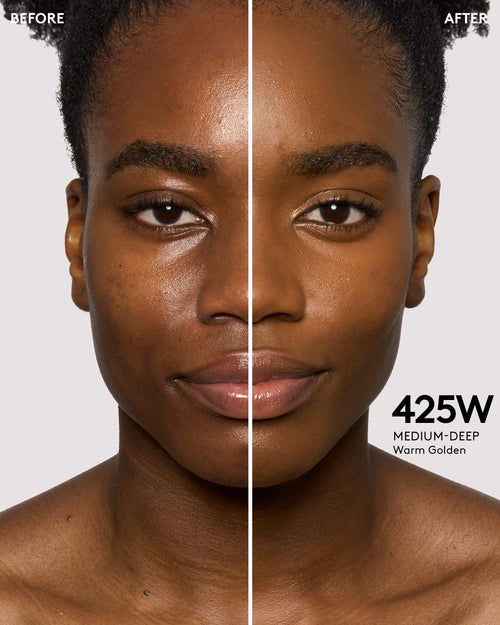 BEFORE

AFTER

425W
MEDIUM-DEEP
Warm Golden