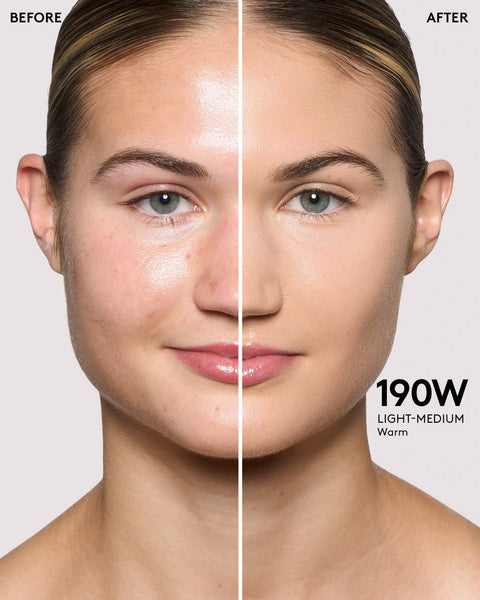 BEFORE

AFTER

190W
LIGHT-MEDIUM
Warm