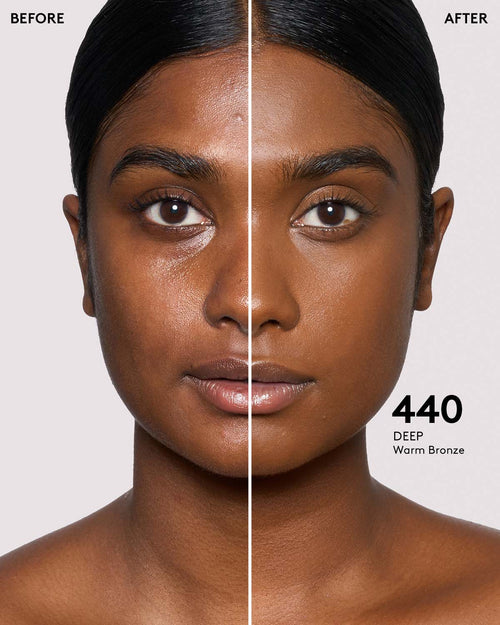 BEFORE

AFTER

440
DEEP
Warm Bronze