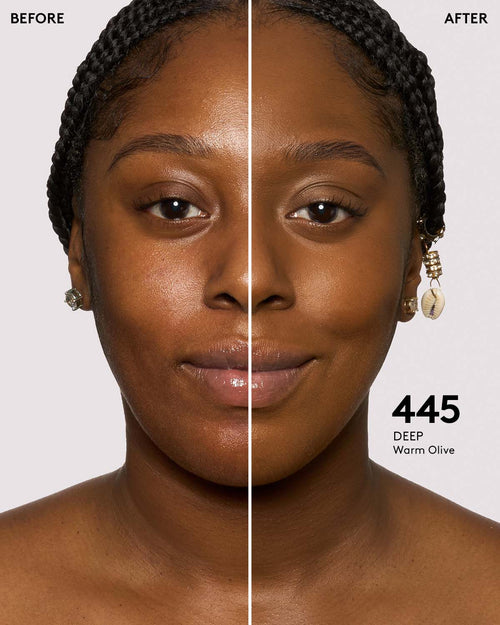 BEFORE

AFTER

445
DEEP
Warm Olive