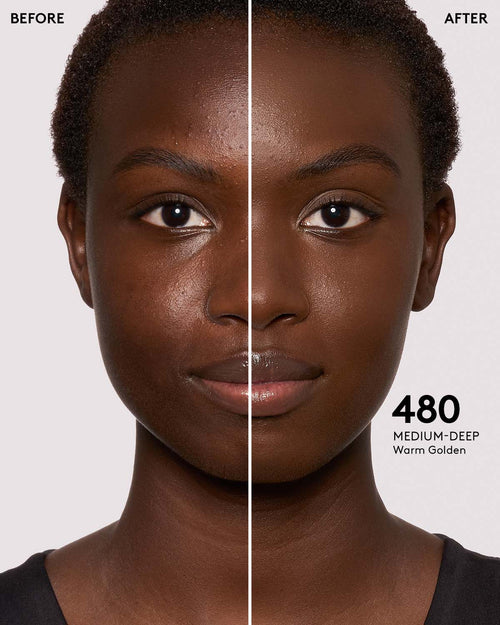 BEFORE

AFTER

480
MEDIUM-DEEP
Warm Golden