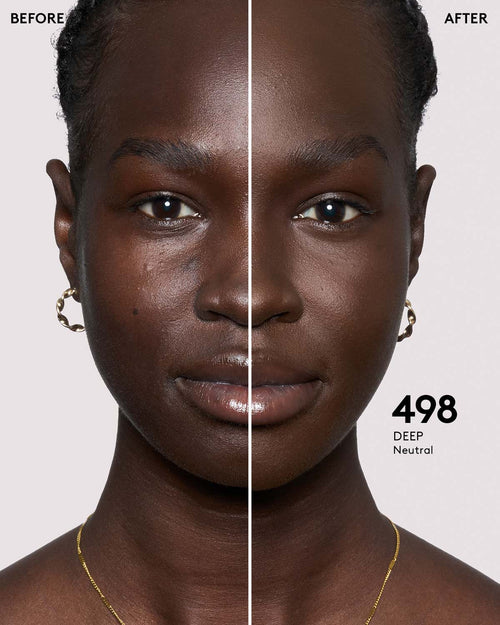 BEFORE

AFTER

498
DEEP
Neutral