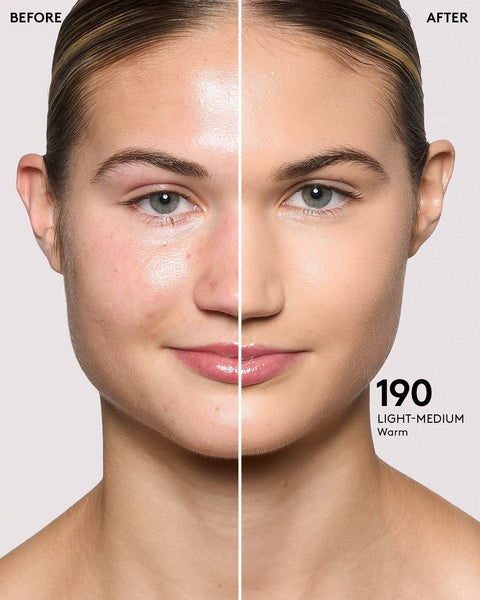 BEFORE

AFTER

190
LIGHT-MEDIUM
Warm