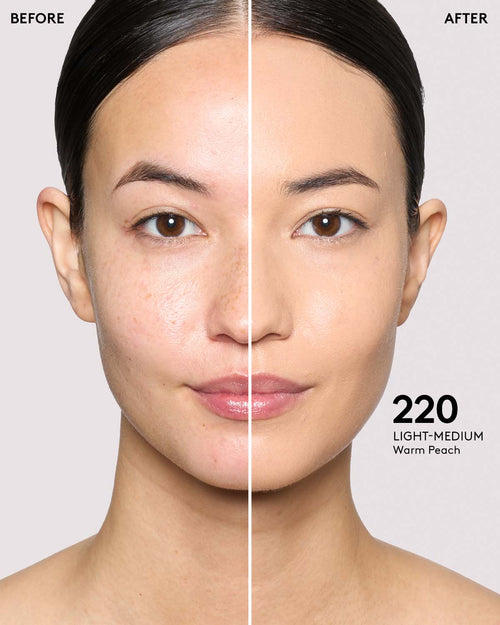 BEFORE

AFTER

220
LIGHT-MEDIUM
Warm Peach