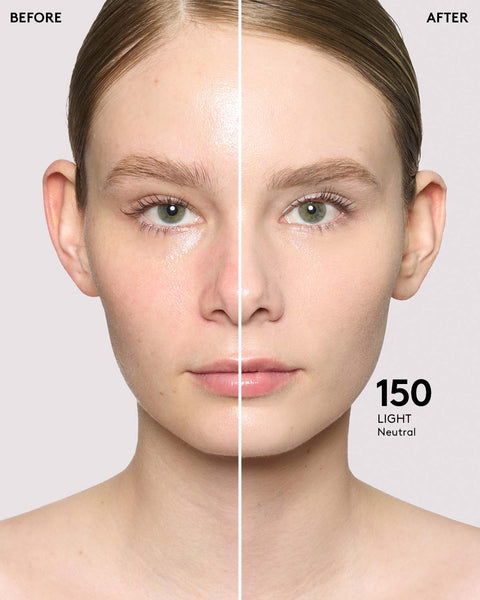 BEFORE

AFTER

150
LIGHT
Neutral