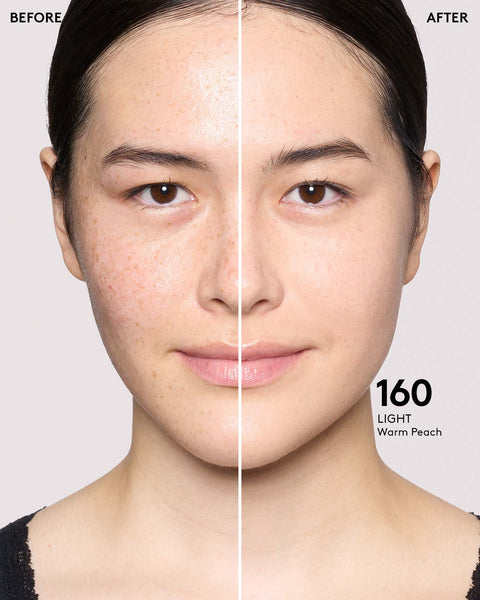 BEFORE

AFTER

160
LIGHT
Warm Peach