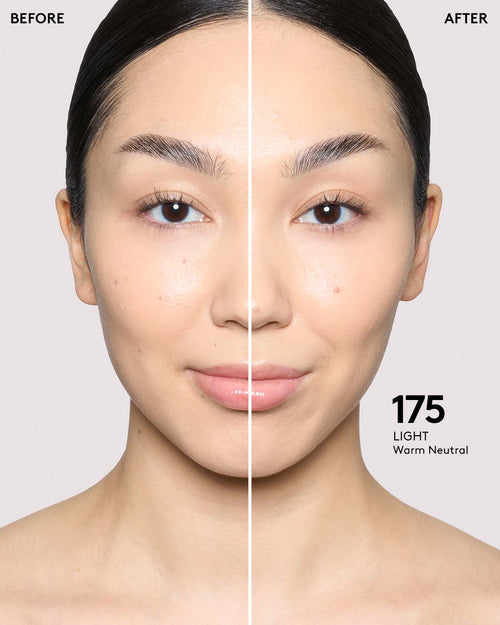 BEFORE

AFTER

175
LIGHT
Warm Neutral