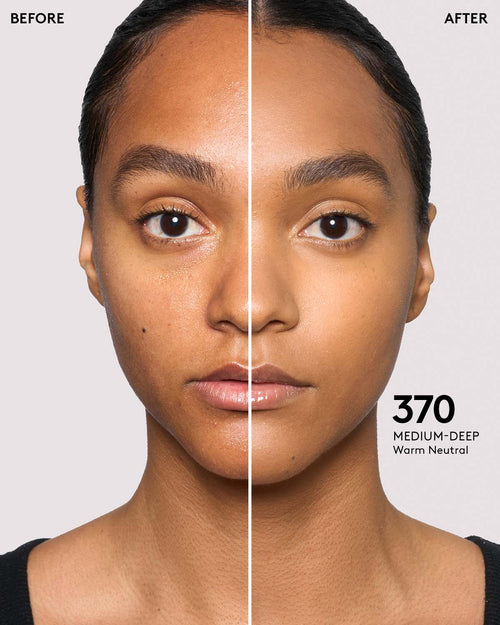 BEFORE

AFTER

370
MEDIUM-DEEP
Warm Neutral