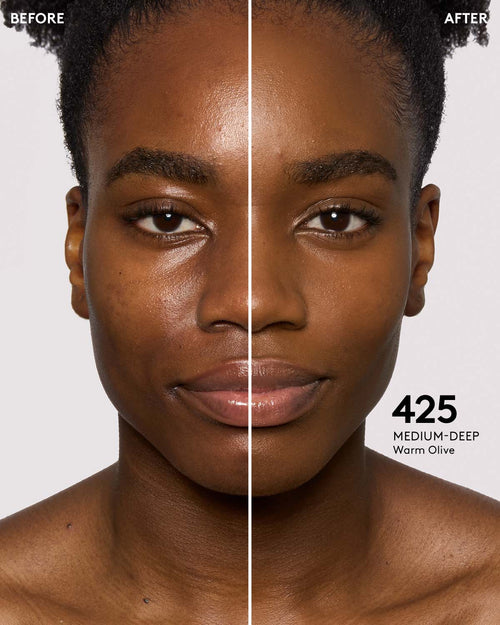 BEFORE

AFTER

425
MEDIUM-DEEP
Warm Olive