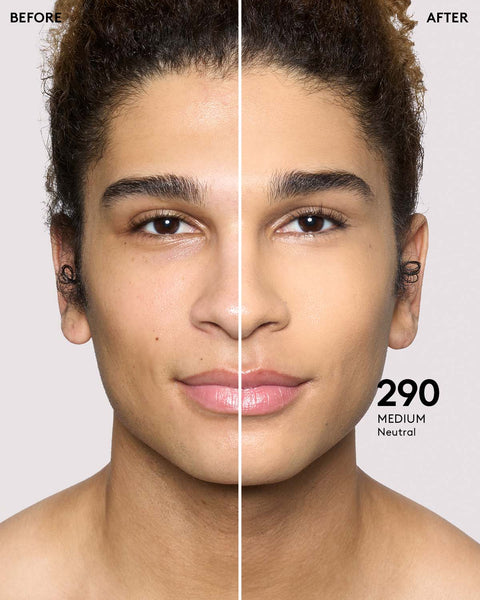 BEFORE

AFTER

290
MEDIUM
Neutral