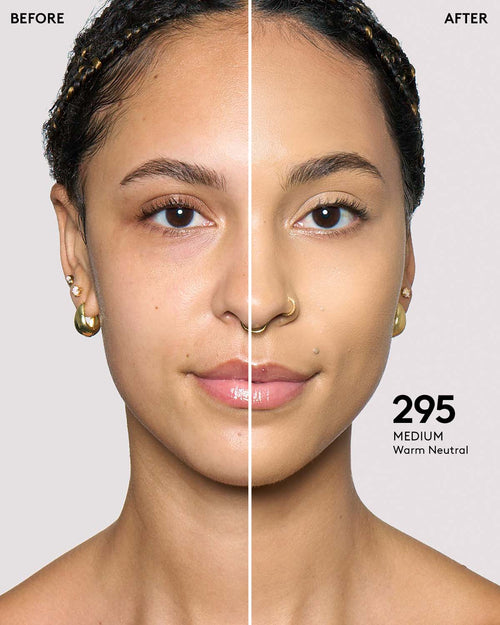 BEFORE

AFTER

295
MEDIUM
Warm Neutral