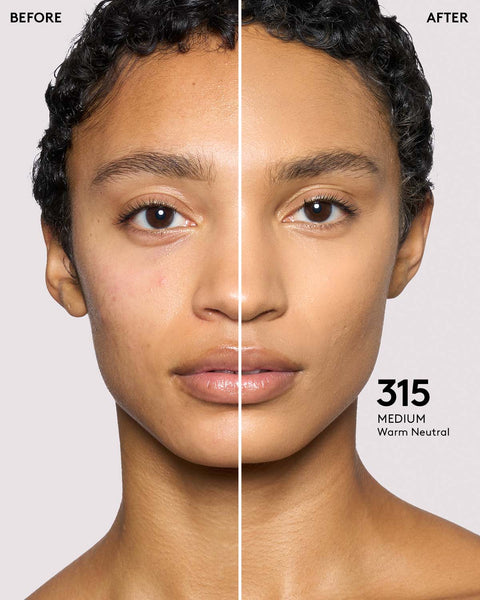 BEFORE

AFTER

315
MEDIUM
Warm Neutral