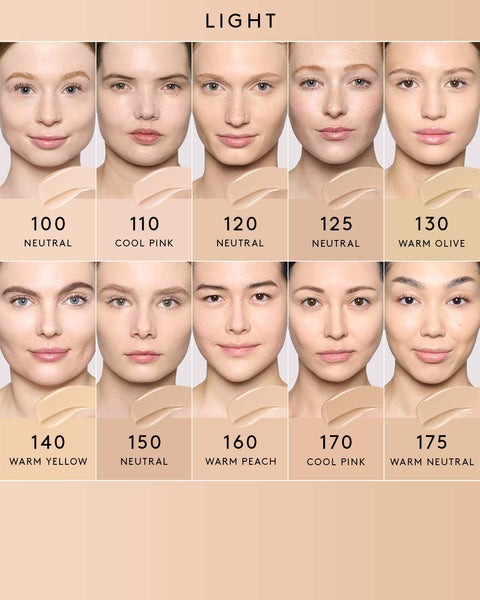 LIGHT

100
NEUTRAL

110
COOL PINK

120
NEUTRAL

125
NEUTRAL

130
WARM OLIVE

140
WARM YELLOW

150
NEUTRAL

160
WARM PEACH

170
COOL PINK

175
WARM NEUTRAL