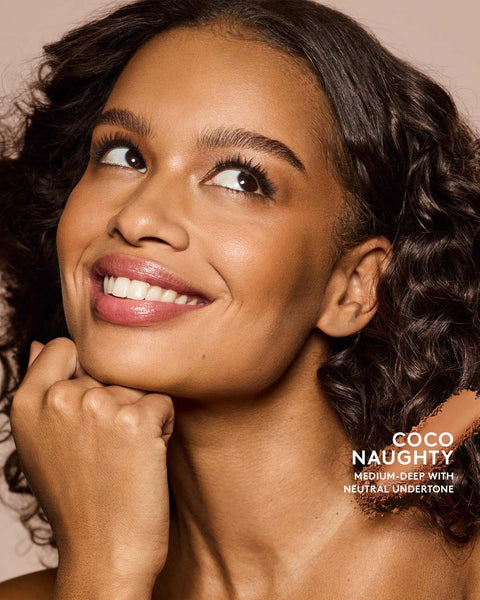 COCO
NAUGHTY
MEDIUM-DEEP WITH
NEUTRAL UNDERTONE