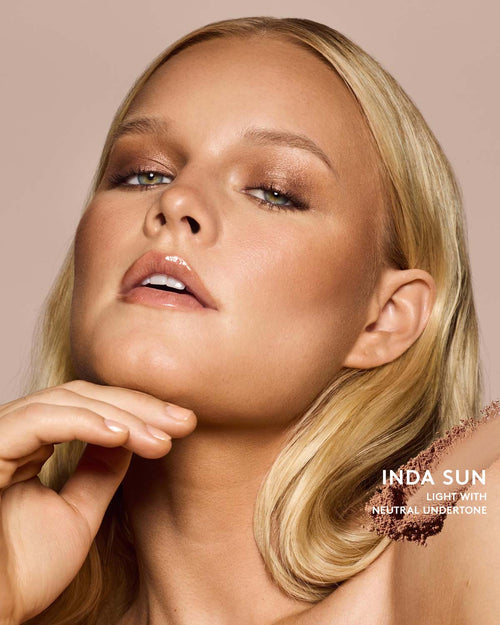 INDA SUN
LIGHT WITH
NEUTRAL UNDERTONE