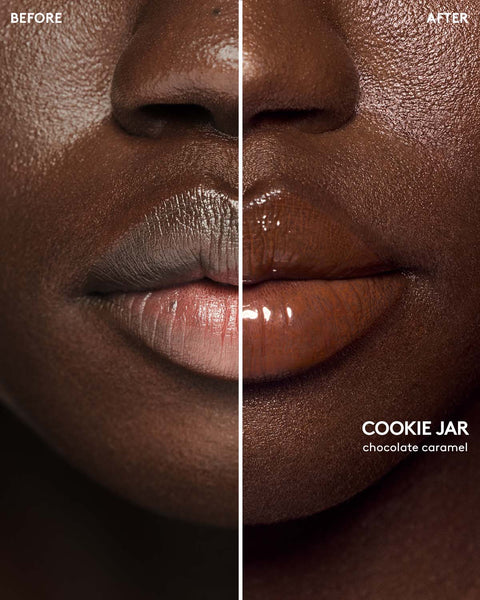 BEFORE

AFTER

COOKIE JAR
chocolate caramel