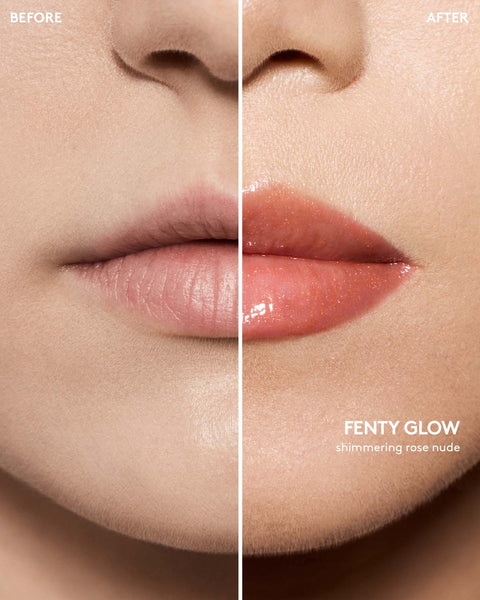 BEFORE

AFTER

FENTY GLOW
shimmering rose nude