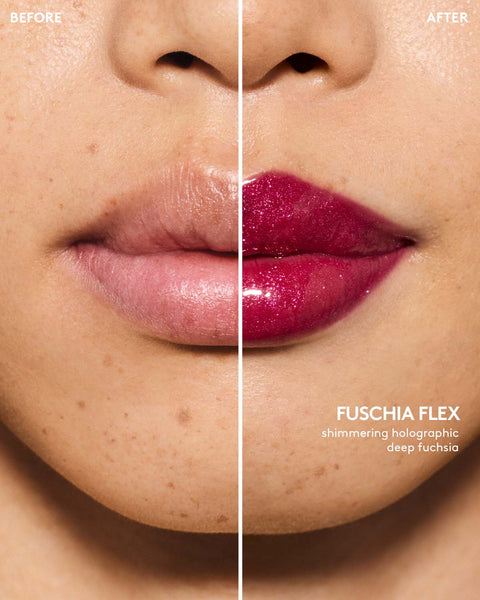 BEFORE

AFTER

FUSCHIA FLEX
shimmering holographic deep fuchsia