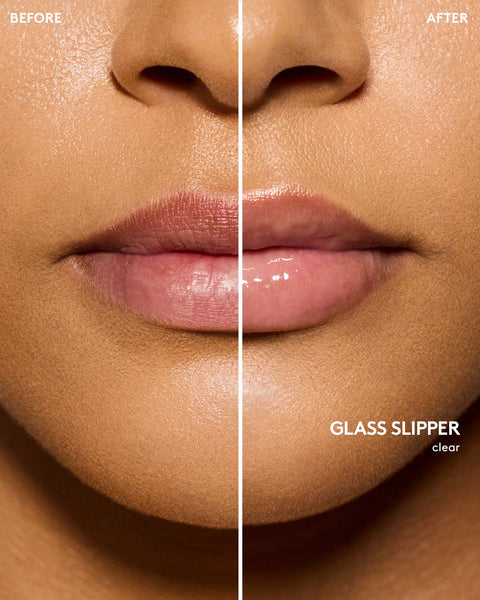 BEFORE

AFTER

GLASS SLIPPER
clear