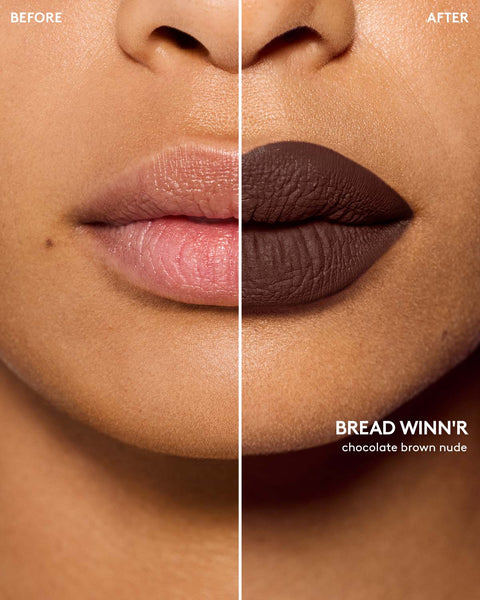 BEFORE

AFTER

BREAD WINN'R
chocolate brown nude