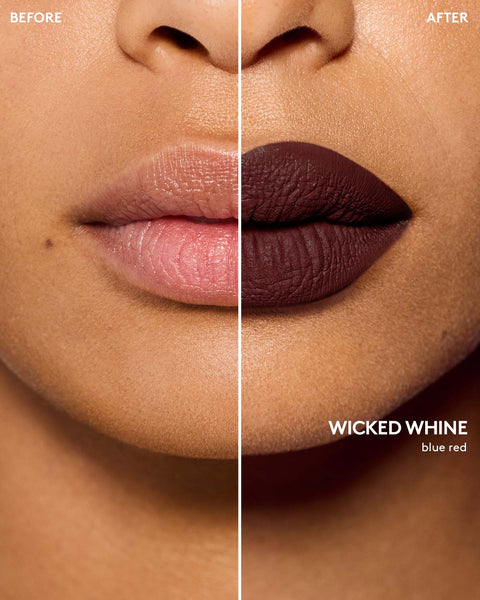 BEFORE

AFTER

WICKED WHINE
blue red