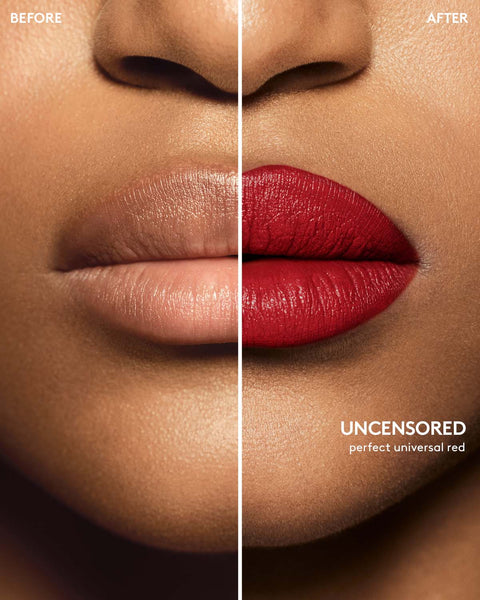 BEFORE

AFTER

UNCENSORED
perfect universal red